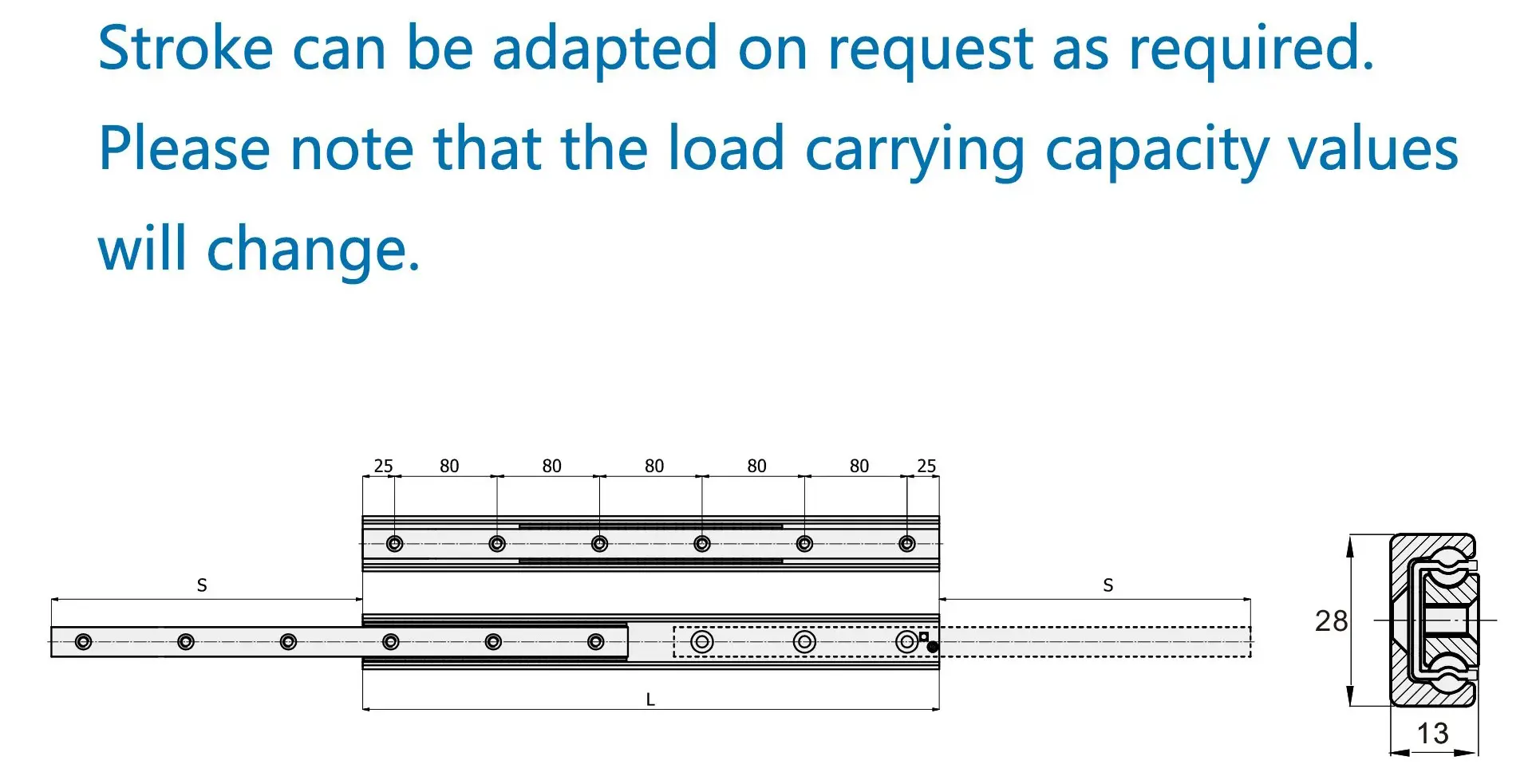 Stroke can be adapted on request as required. Please note that the load carrying capacity values will change.

25 80 80 80 80 80 25

S

S

L

28

13