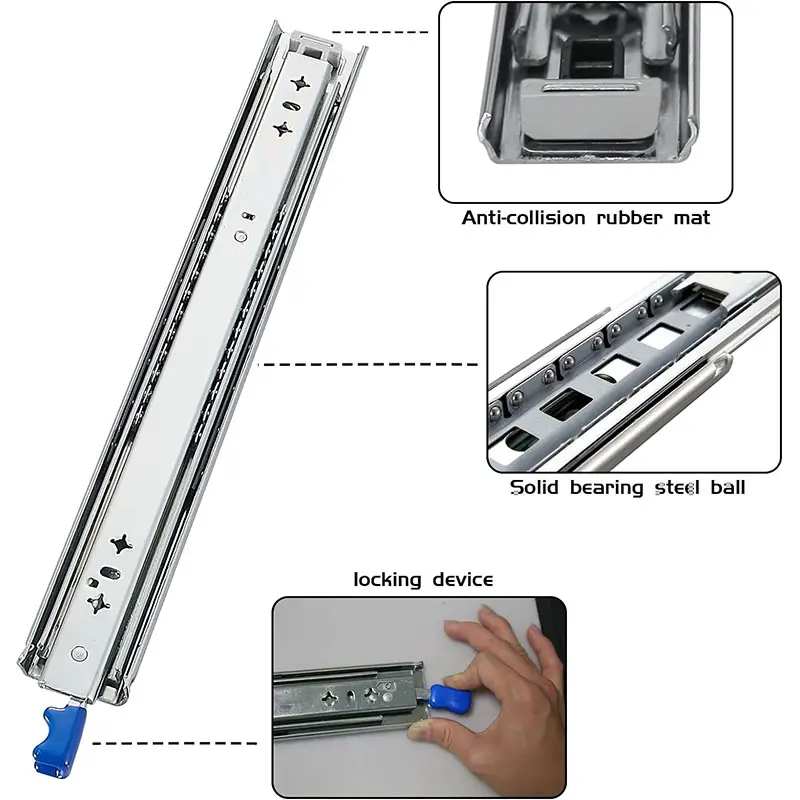 Anti-collision rubber mat

Solid bearing steel ball

locking device